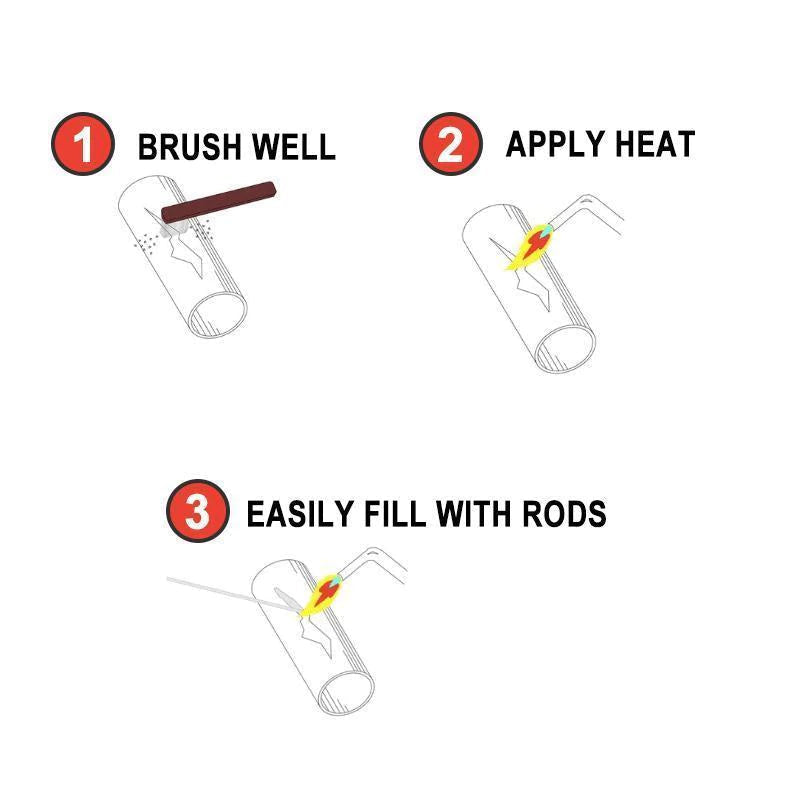 1 BRUSH WELL

2 APPLY HEAT

3 EASILY FILL WITH RODS