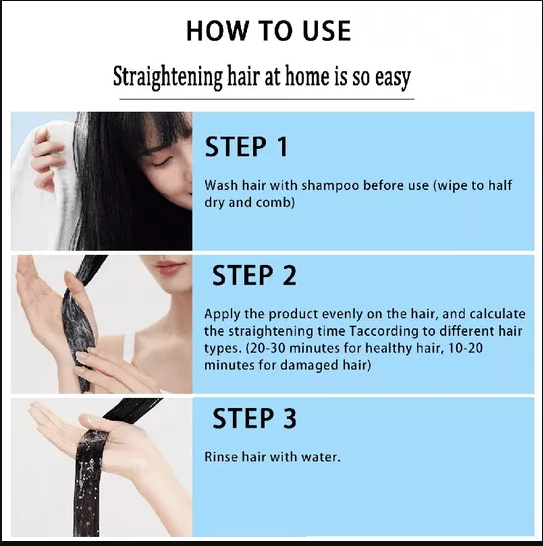 HOW TO USE

Straightening hair at home is so easy

STEP 1

Wash hair with shampoo before use (wipe to half dry and comb)

STEP 2

Apply the product evenly on the hair, and calculate the straightening time Taccording to different hair types. (20-30 minutes for healthy hair, 10-20 minutes for damaged hair)

STEP 3

Rinse hair with water.